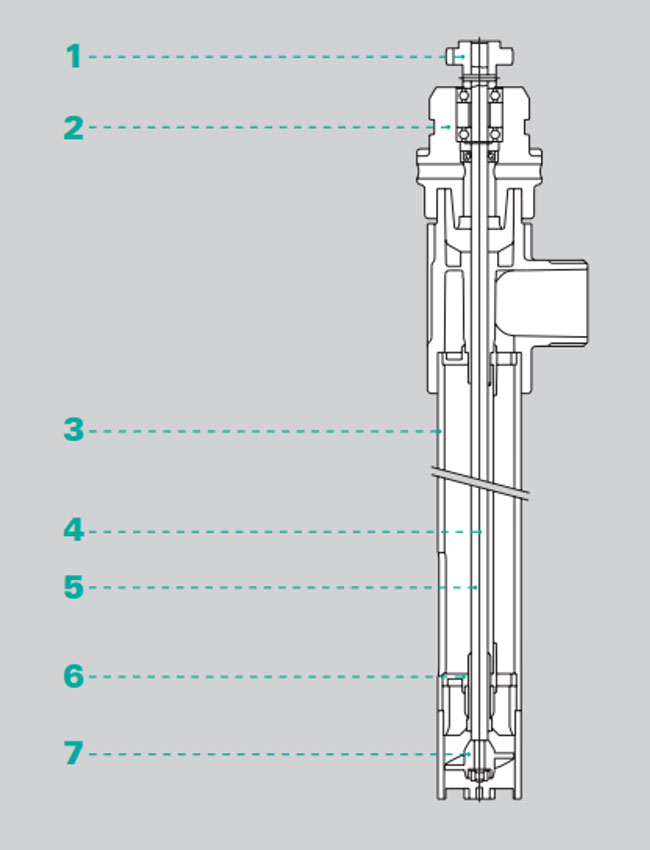 1
2
3
4
5
6
7